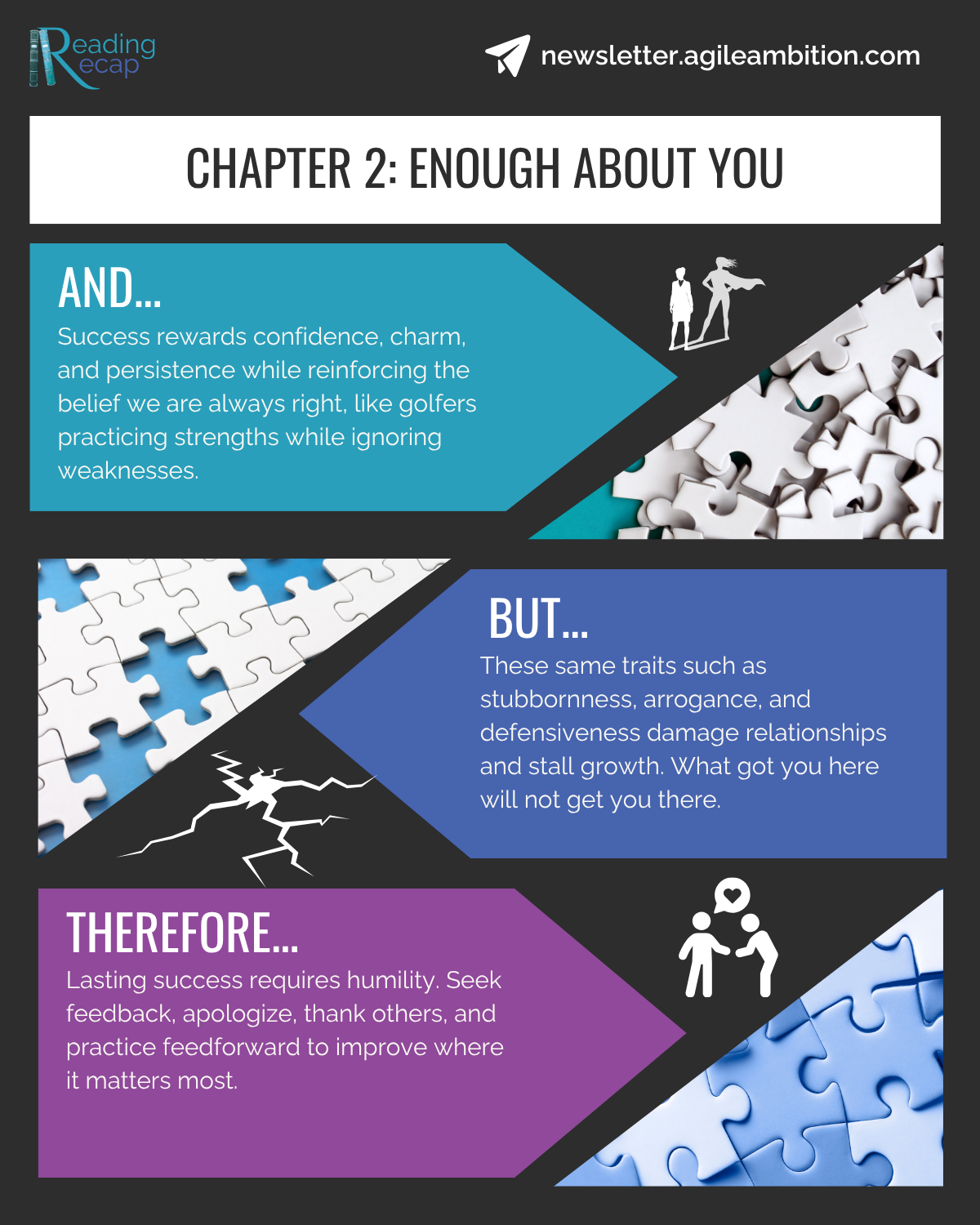 Reading Recap

newsletter.agileambition.com

CHAPTER 2: ENOUGH ABOUT YOU

AND...

Success rewards confidence, charm, and persistence while reinforcing the belief we are always right, like golfers practicing strengths while ignoring weaknesses.

BUT...

These same traits such as stubbornness, arrogance, and defensiveness damage relationships and stall growth. What got you here will not get you there.

THEREFORE...

Lasting success requires humility. Seek feedback, apologize, thank others, and practice feedforward to improve where it matters most.